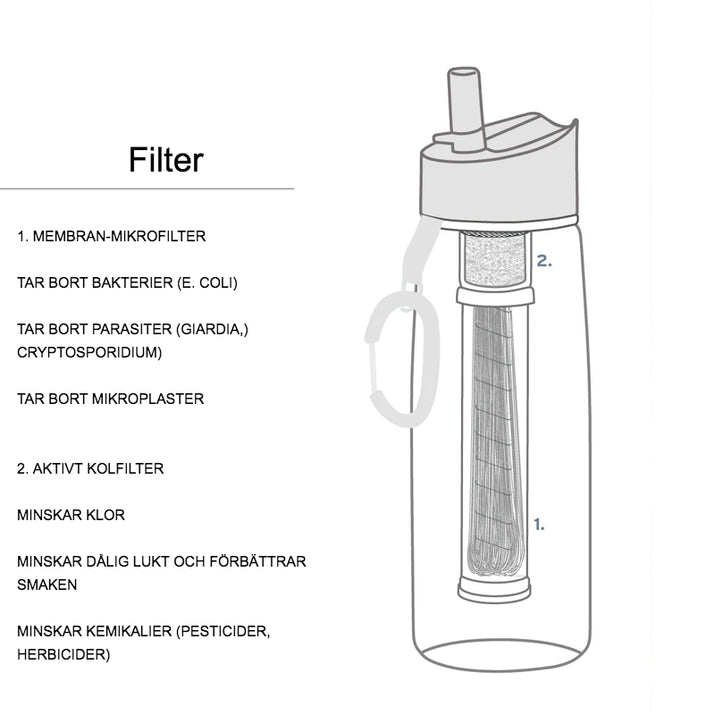 Filter

1. MEMBRAN-MIKROFILTER

TAR BORT BAKTERIER (E. COLI)

TAR BORT PARASITER (GIARDIA,) CRYPTOSPORIDIUM)

TAR BORT MIKROPLASTER

2. AKTIVT KOLFILTER

MINSKAR KLOR

MINSKAR DÅLIG LUKT OCH FÖRBÄTTRAR SMAKEN

MINSKAR KEMIKALIER (PESTICIDER, HERBICIDER)

2.

1.